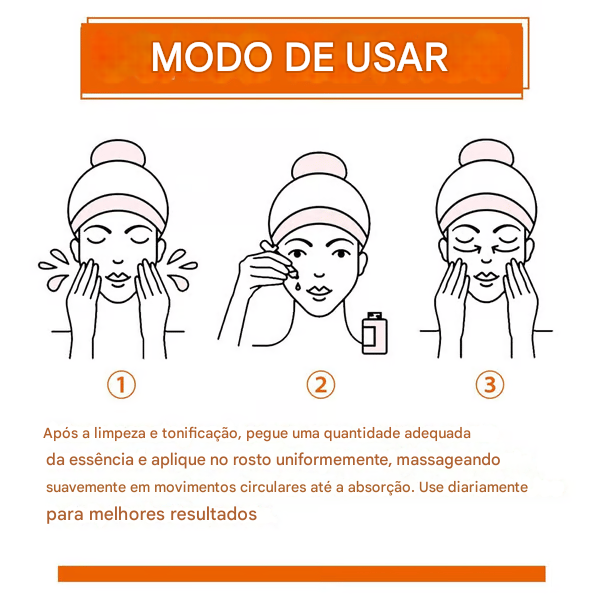 MODO DE USAR

1

2

3

Após a limpeza e tonificação, pegue uma quantidade adequada da essência e aplique no rosto uniformemente, massageando suavemente em movimentos circulares até a absorção. Use diariamente para melhores resultados