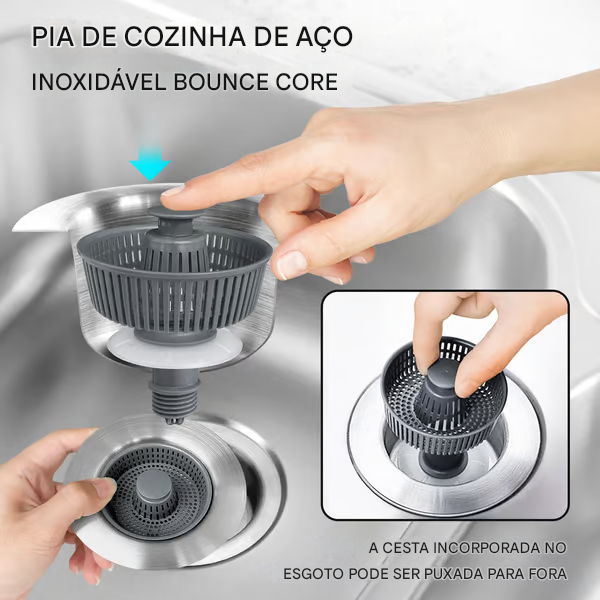 PIA DE COZINHA DE AÇO
INOXIDÁVEL BOUNCE CORE

A CESTA INCORPORADA NO
ESGOTO PODE SER PUXADA PARA FORA