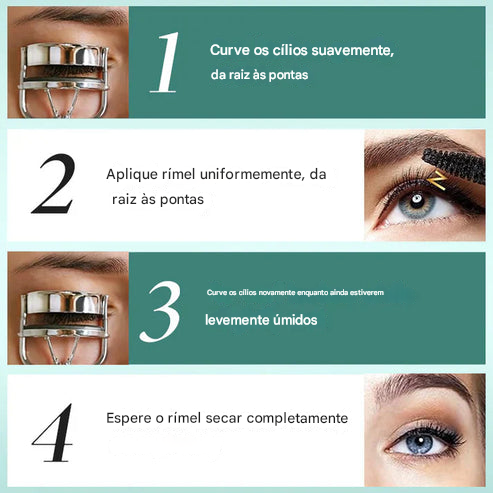 1
Curve os cílios suavemente, da raiz às pontas

2
Aplique rímel uniformemente, da raiz às pontas

3
Curve os cílios novamente enquanto ainda estiverem levemente úmidos

4
Espere o rímel secar completamente